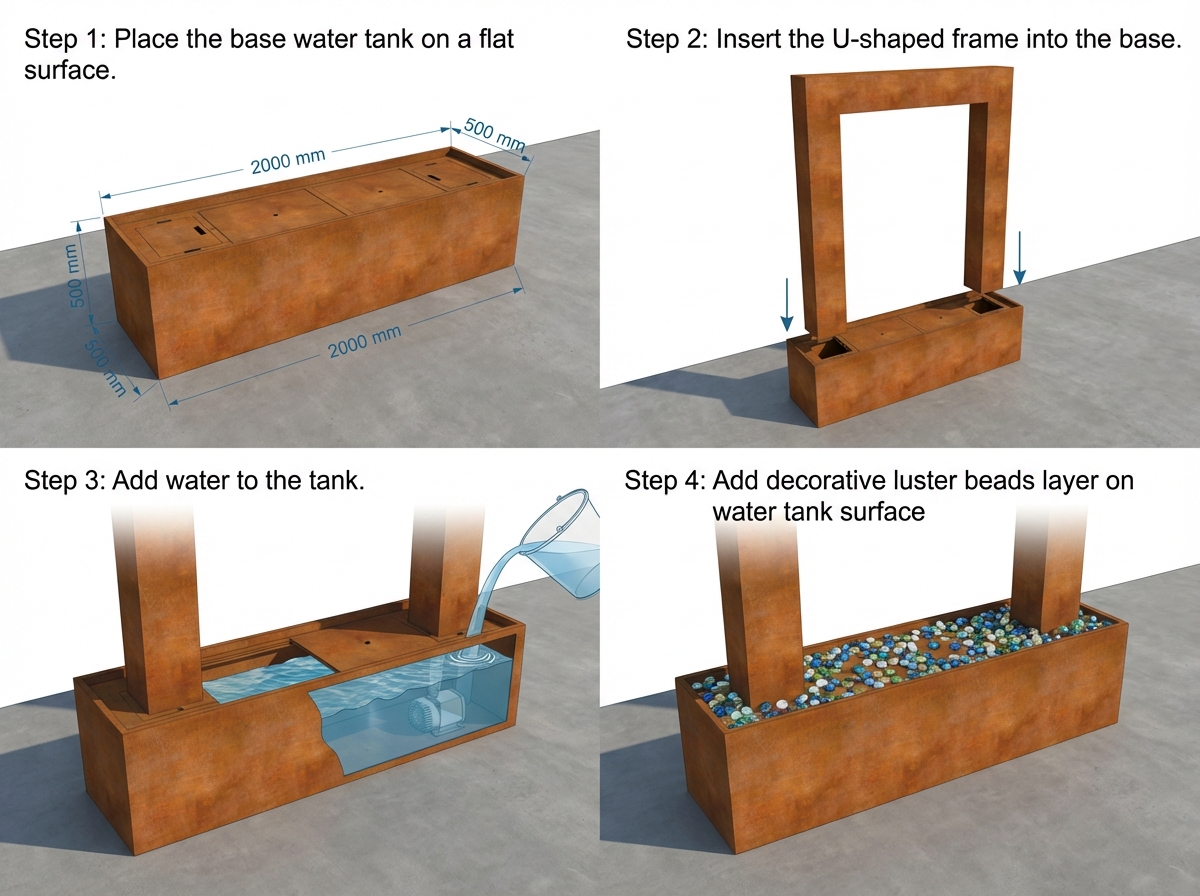 Step 1: Place the base water tank on a flat surface.

2000 mm

500 mm

500 mm

500 mm

2000 mm

Step 2: Insert the U-shaped frame into the base.

Step 3: Add water to the tank.

Step 4: Add decorative luster beads layer on water tank surface